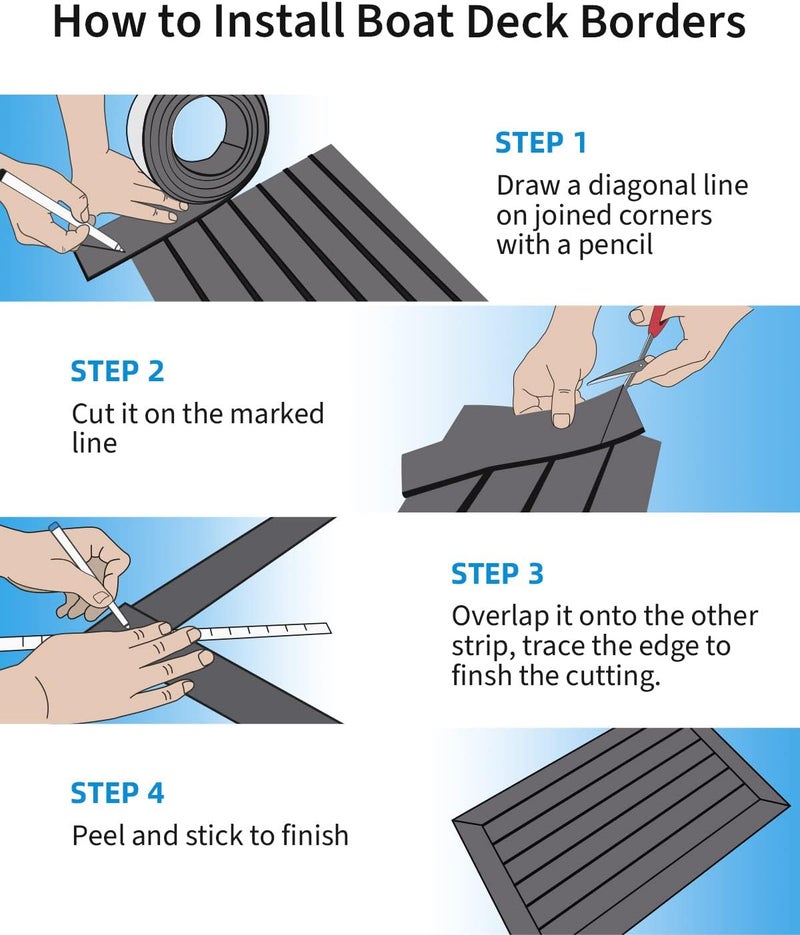 How to Install Boat Deck Borders

STEP 1
Draw a diagonal line on joined corners with a pencil

STEP 2
Cut it on the marked line

STEP 3
Overlap it onto the other strip, trace the edge to finsh the cutting.

STEP 4
Peel and stick to finish